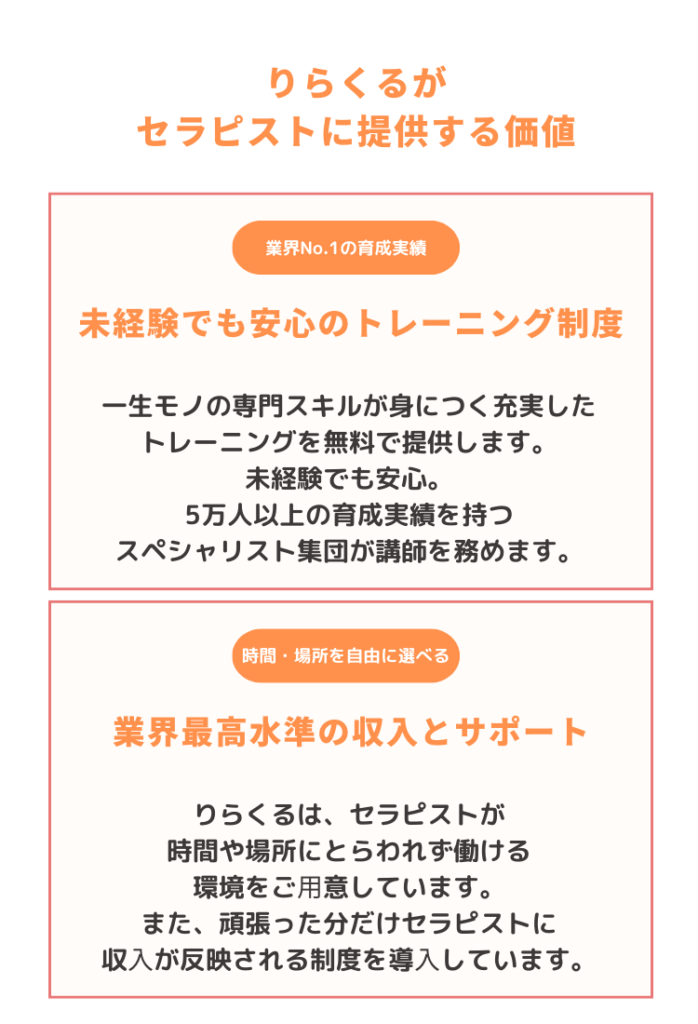 りらくるが
セラピストに提供する価値

業界No.1の育成実績

未経験でも安心のトレーニング制度

一生モノの専門スキルが身につく充実した
トレーニングを無料で提供します。
未経験でも安心。
5万人以上の育成実績を持つ
スペシャリスト集団が講師を務めます。

時間・場所を自由に選べる

業界最高水準の収入とサポート

りらくるは、セラピストが
時間や場所にとらわれず働ける
環境をご用意しています。
また、頑張った分だけセラピストに
収入が反映される制度を導入しています。